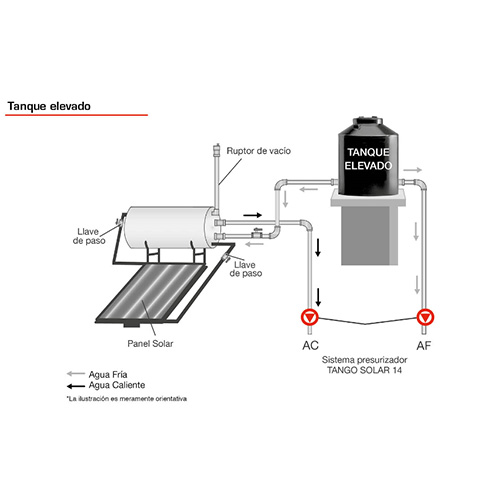 Tanque elevado

Ruptor de vacío

TANQUE ELEVADO

Llave de paso

Llave de paso

Panel Solar

AC

AF

Sistema presurizador TANGO SOLAR 14

Agua Fría
Agua Caliente

*La ilustración es meramente orientativa