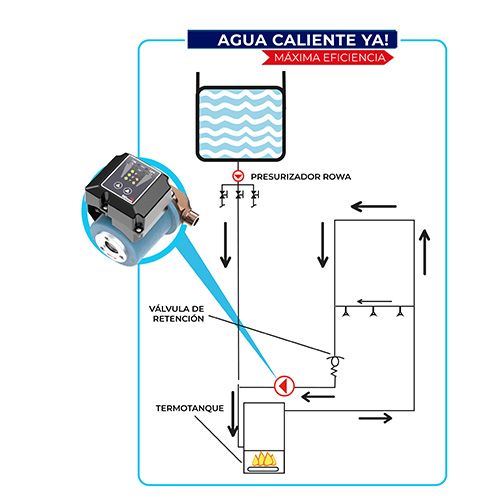 AGUA CALIENTE YA!
MÁXIMA EFICIENCIA

PRESURIZADOR ROWA

VÁLVULA DE RETENCIÓN

TERMOTANQUE