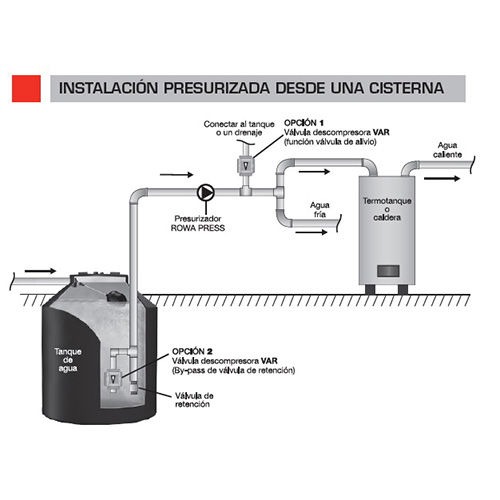 INSTALACIÓN PRESURIZADA DESDE UNA CISTERNA

Conectar al tanque o un drenaje

OPCIÓN 1
Válvula descompresora VAR
(función válvula de alivio)

Agua caliente

Presurizador
ROWA PRESS

Agua fría

Termotanque o caldera

Tanque de agua

OPCIÓN 2
Válvula descompresora VAR
(By-pass de válvula de retención)

Válvula de retención